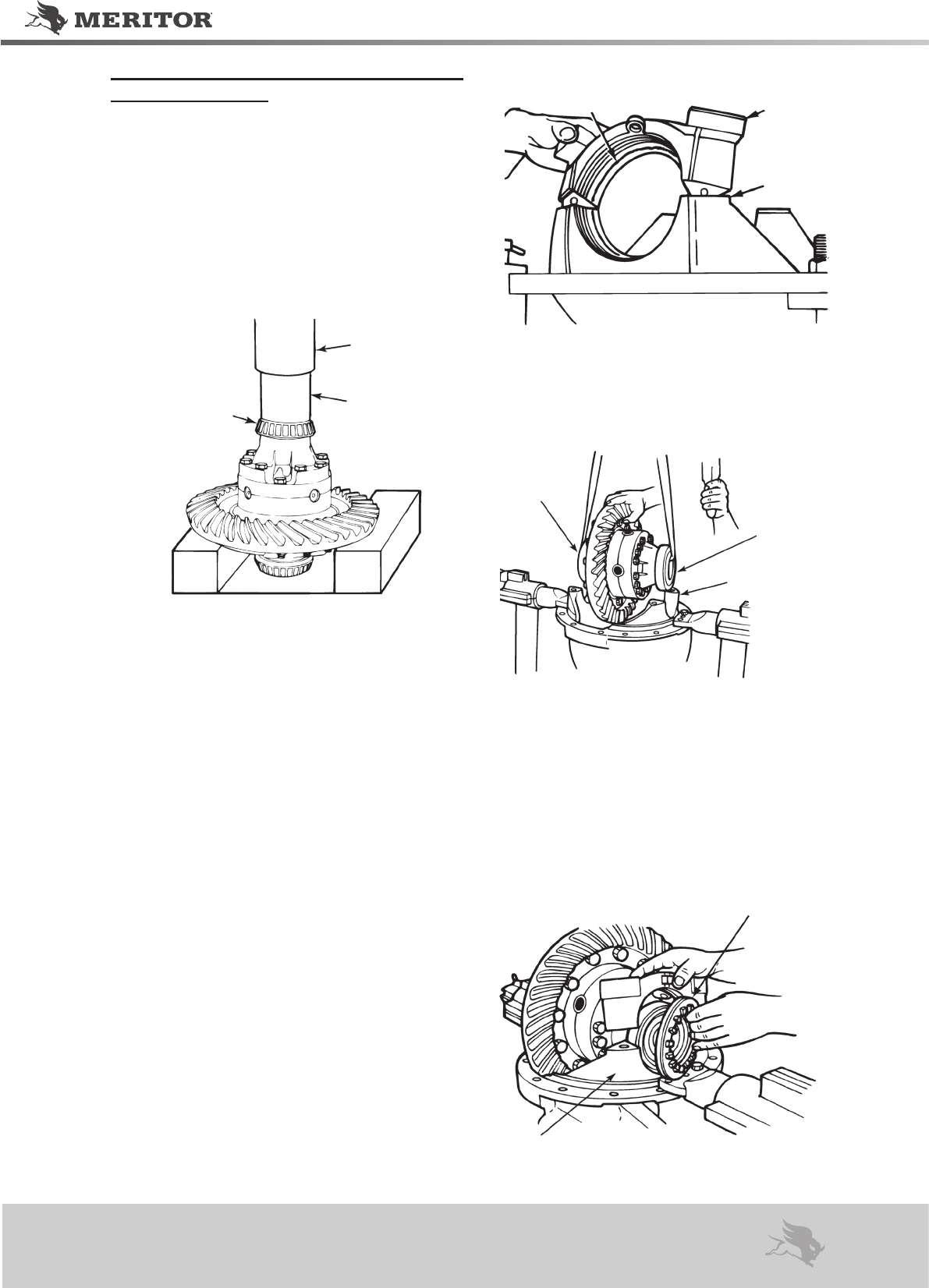 MERITOR