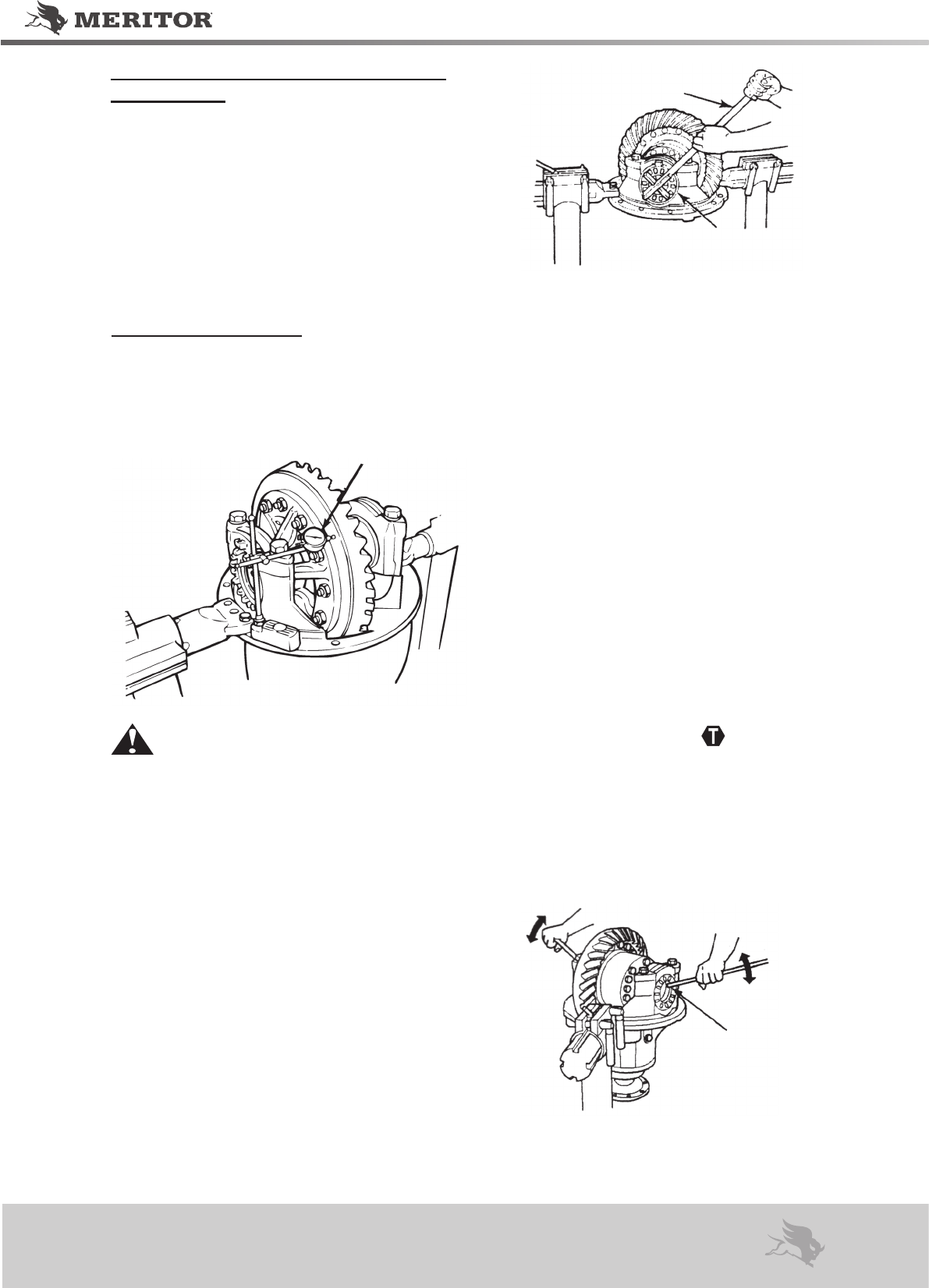 MERITOR