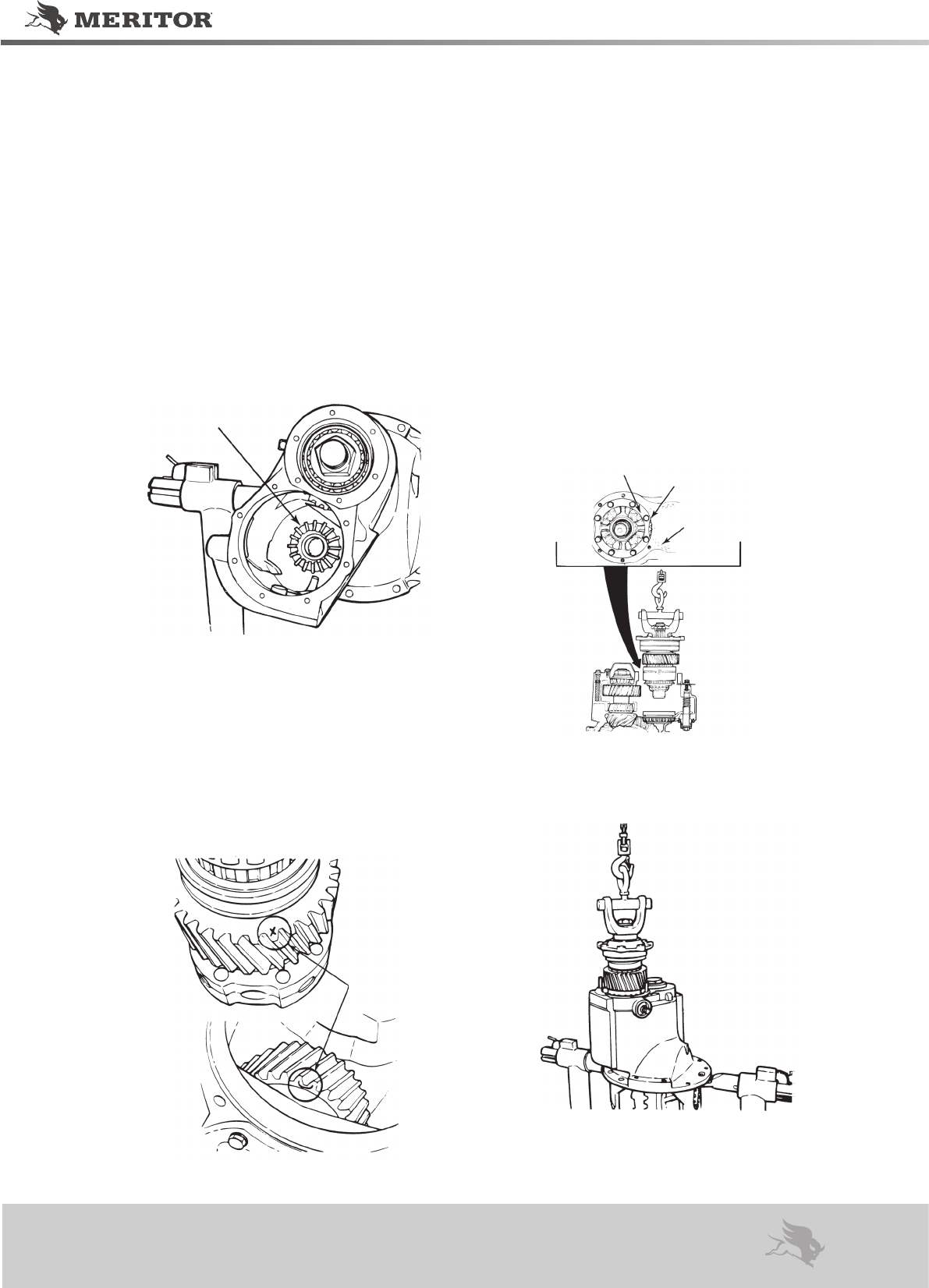 MERITOR