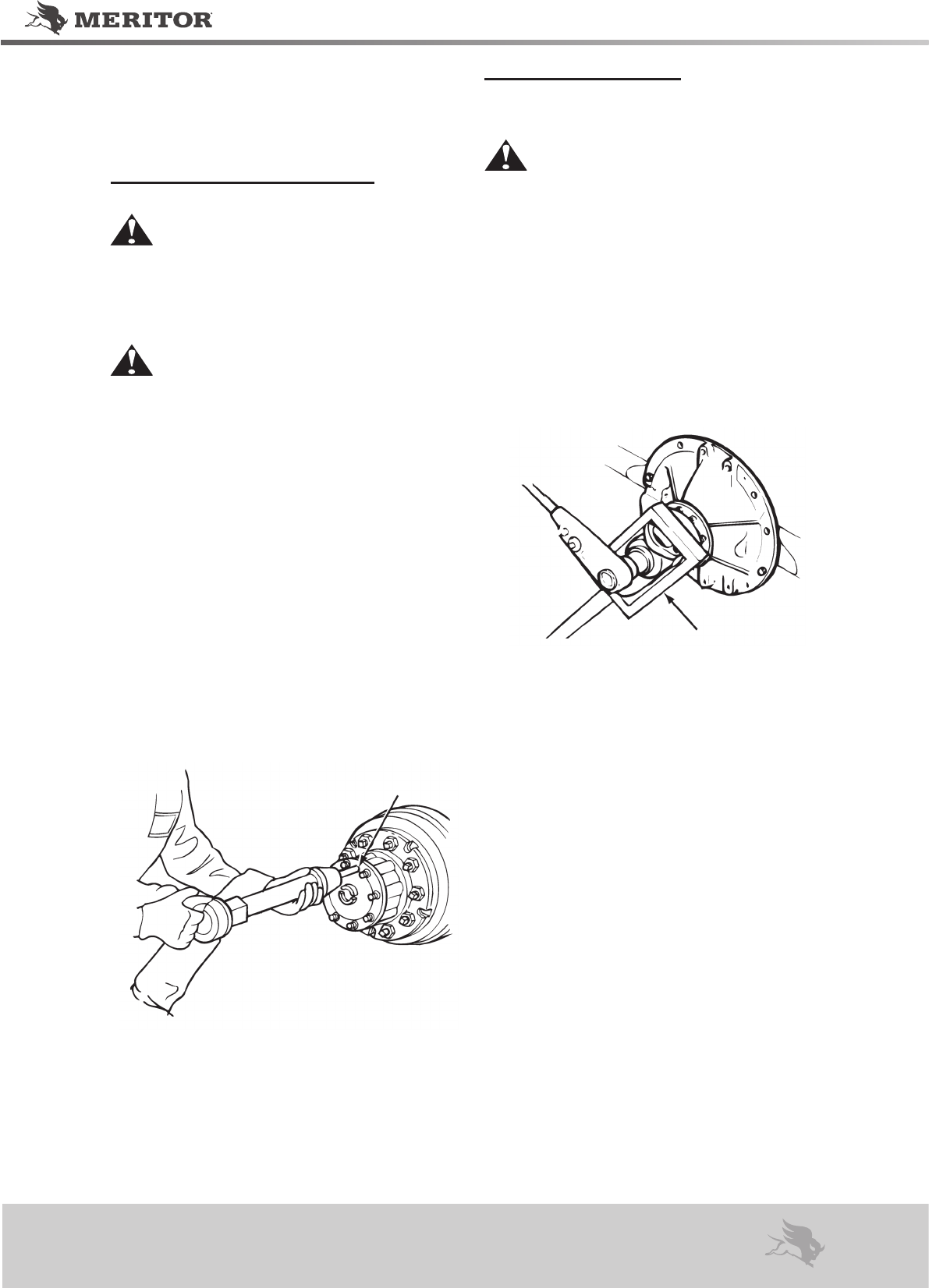 MERITOR