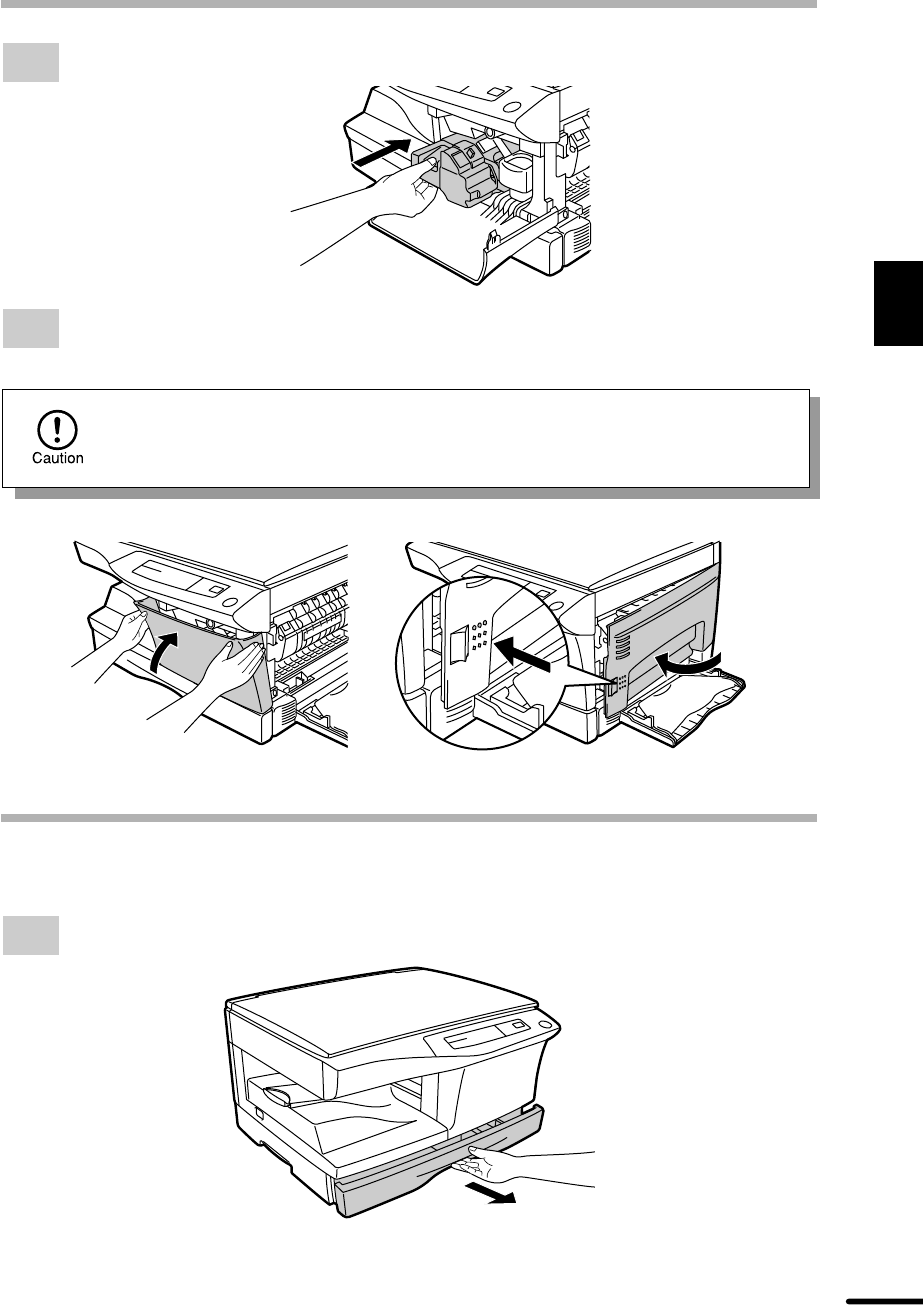 Caution