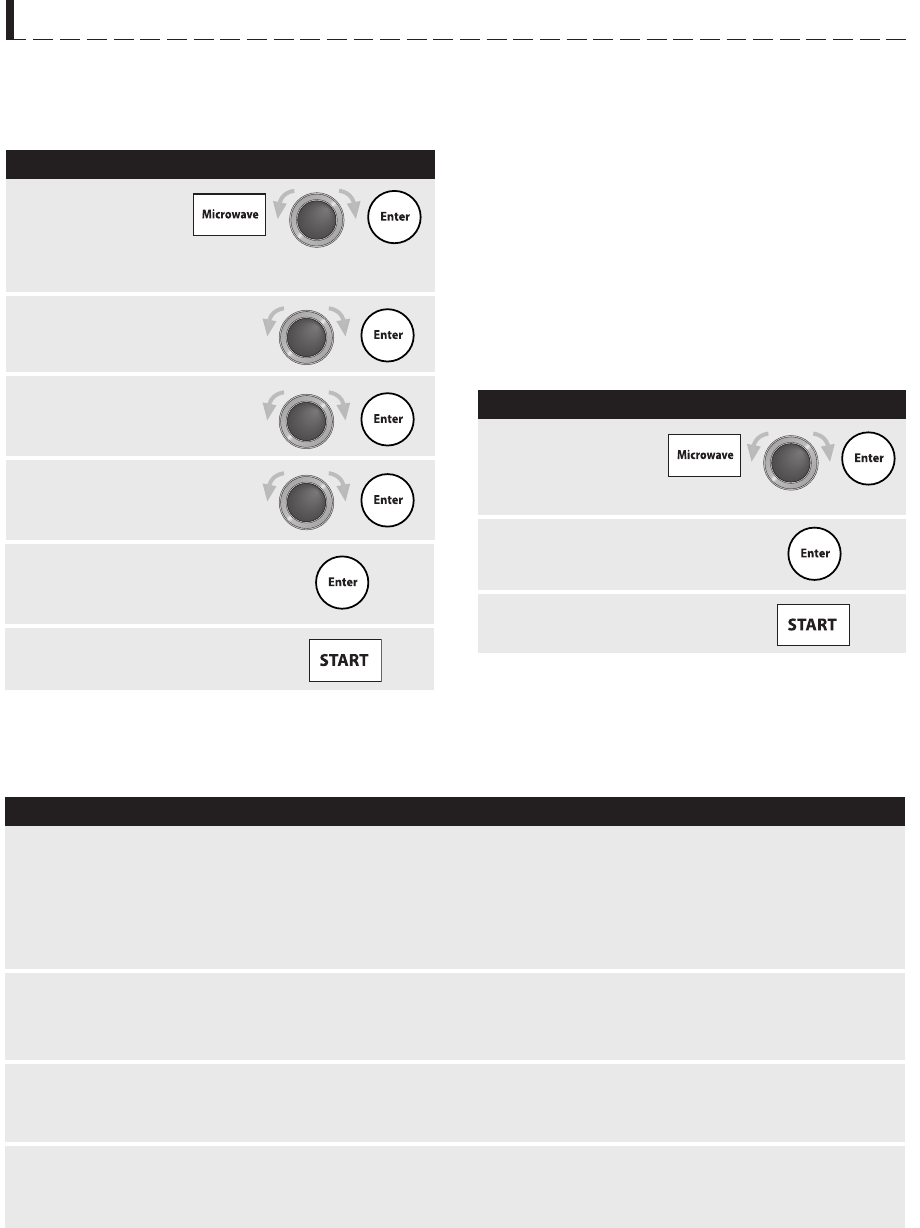 Microwave

Enter

Enter

Enter

Enter

Enter

START

Microwave

Enter

Enter

START