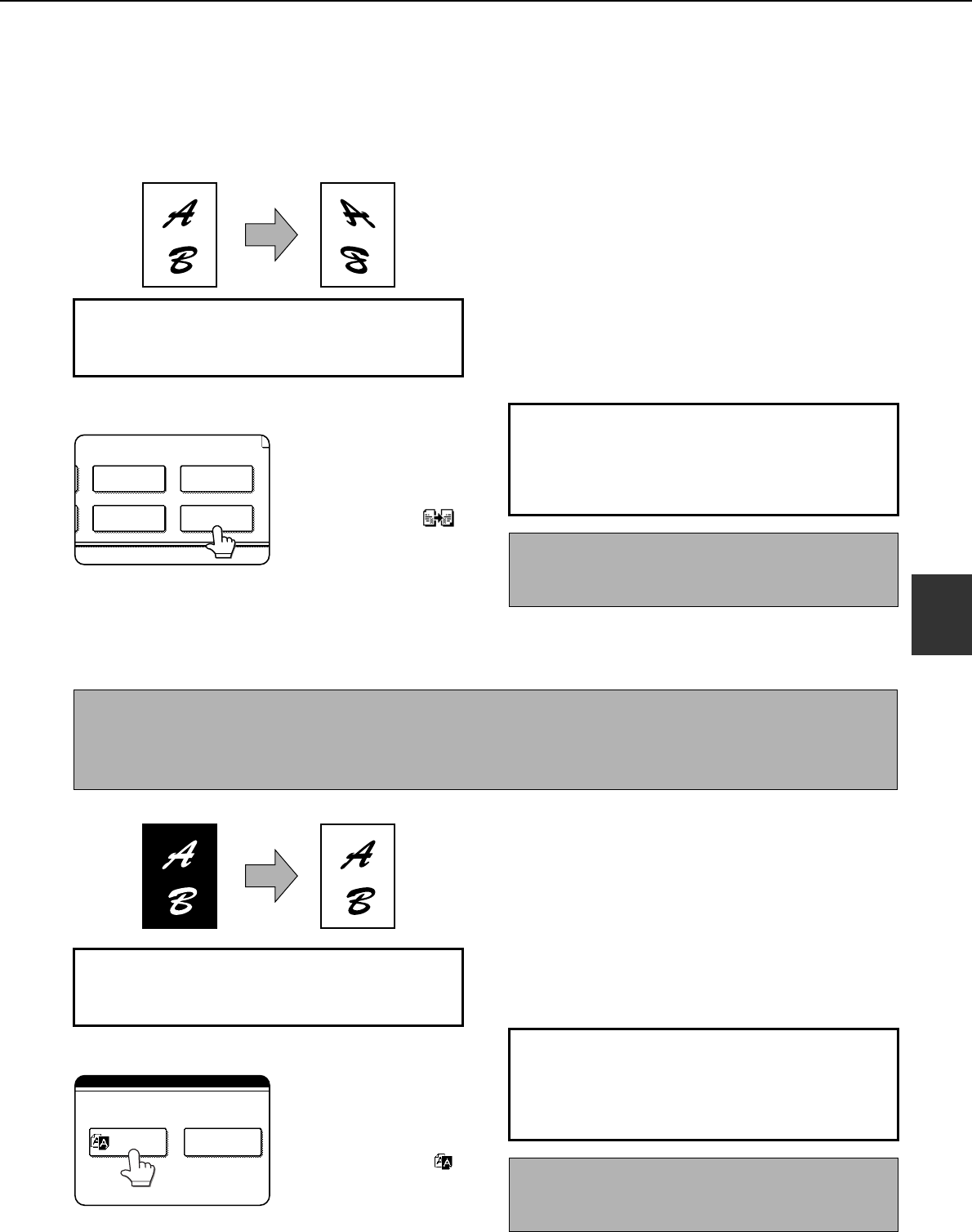 A
B

A
B

A
B

A
B