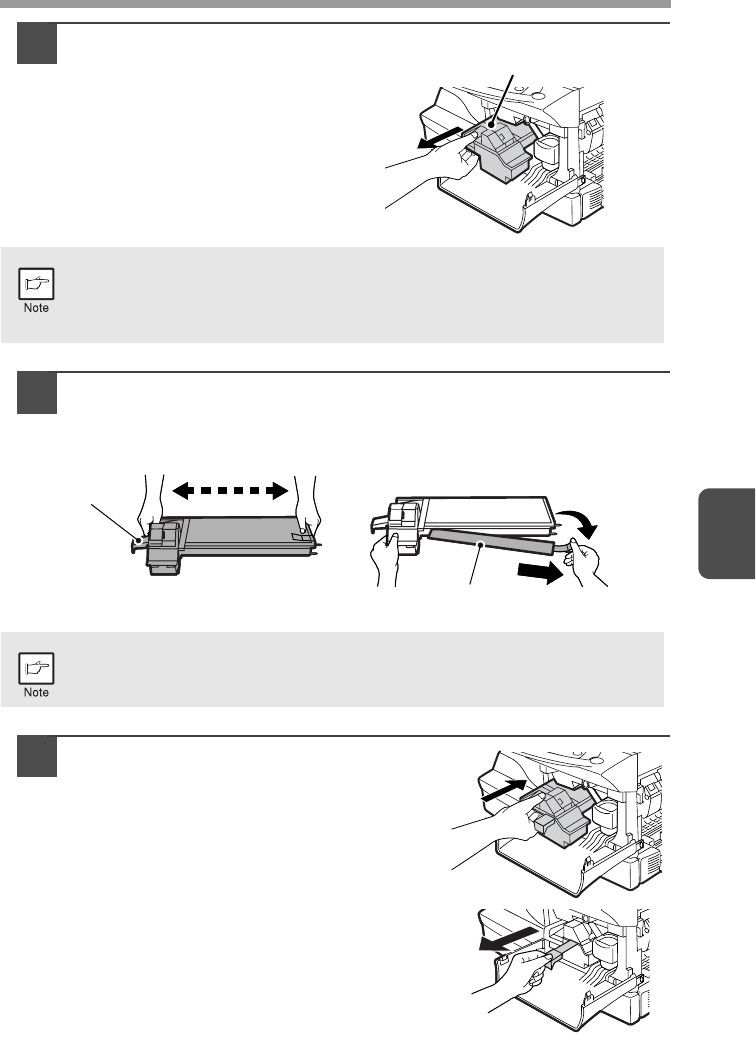 Note

Note