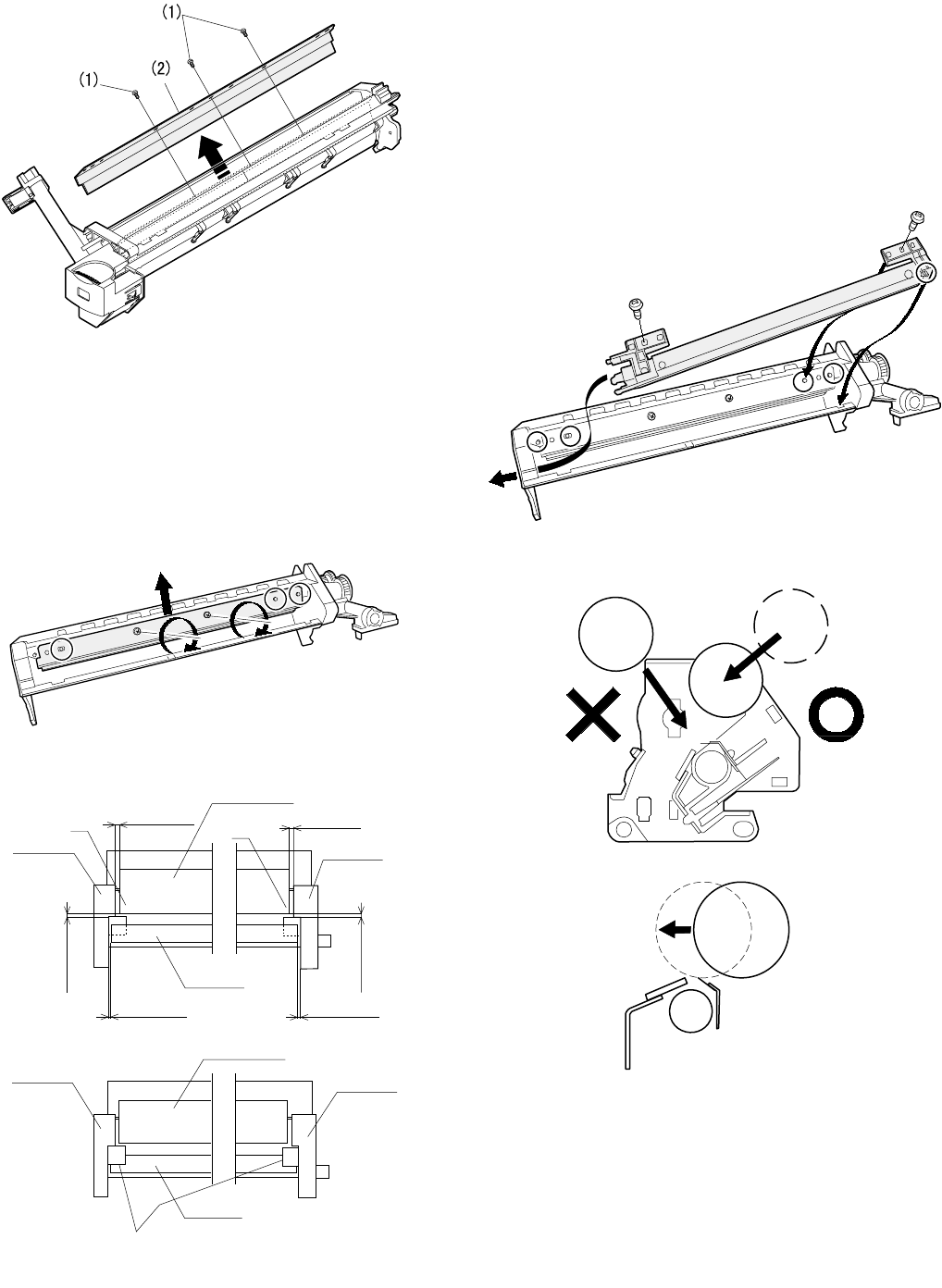 (1)
(1)
(2)