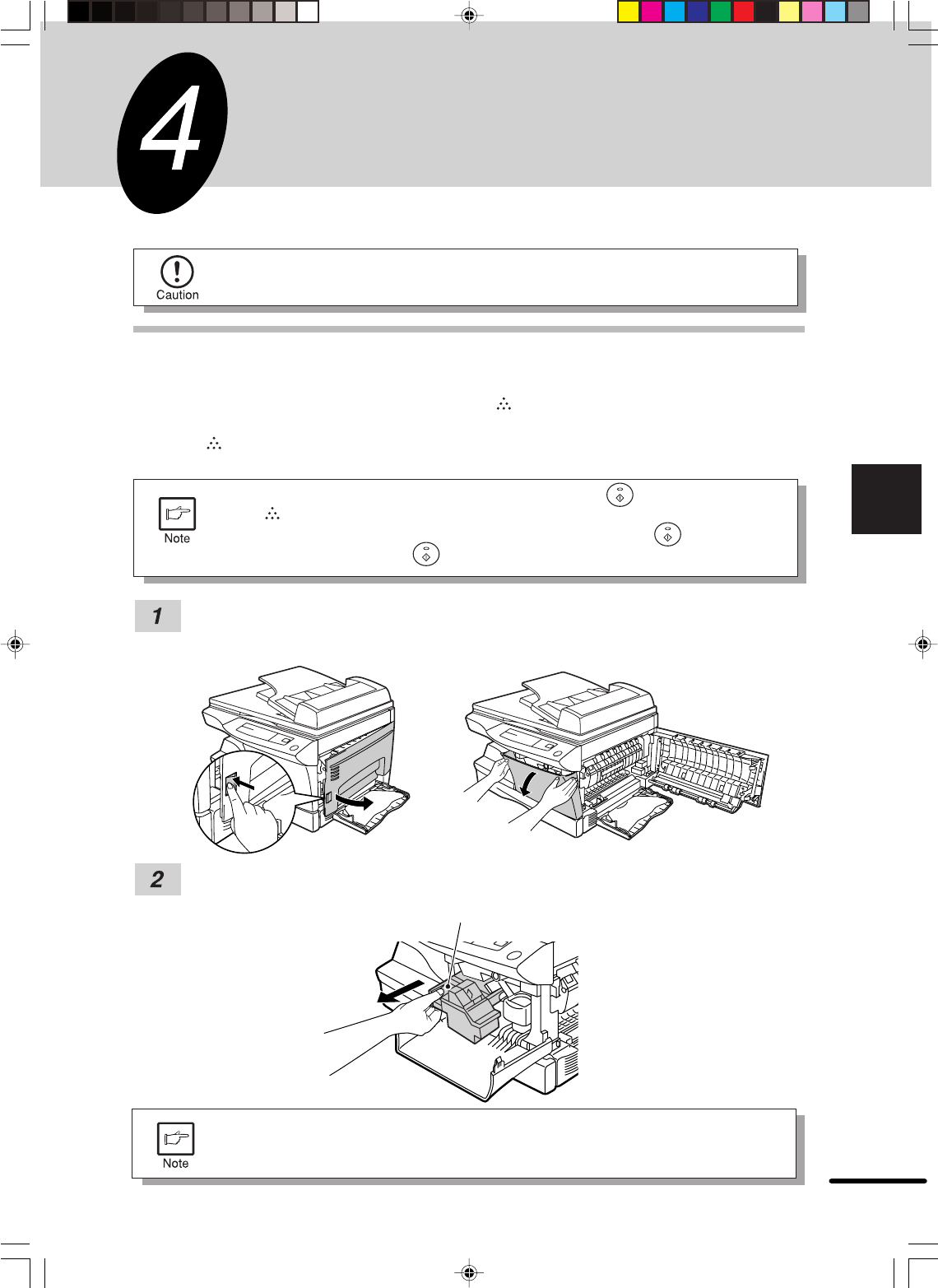 4

Caution

Note

1

2

Note