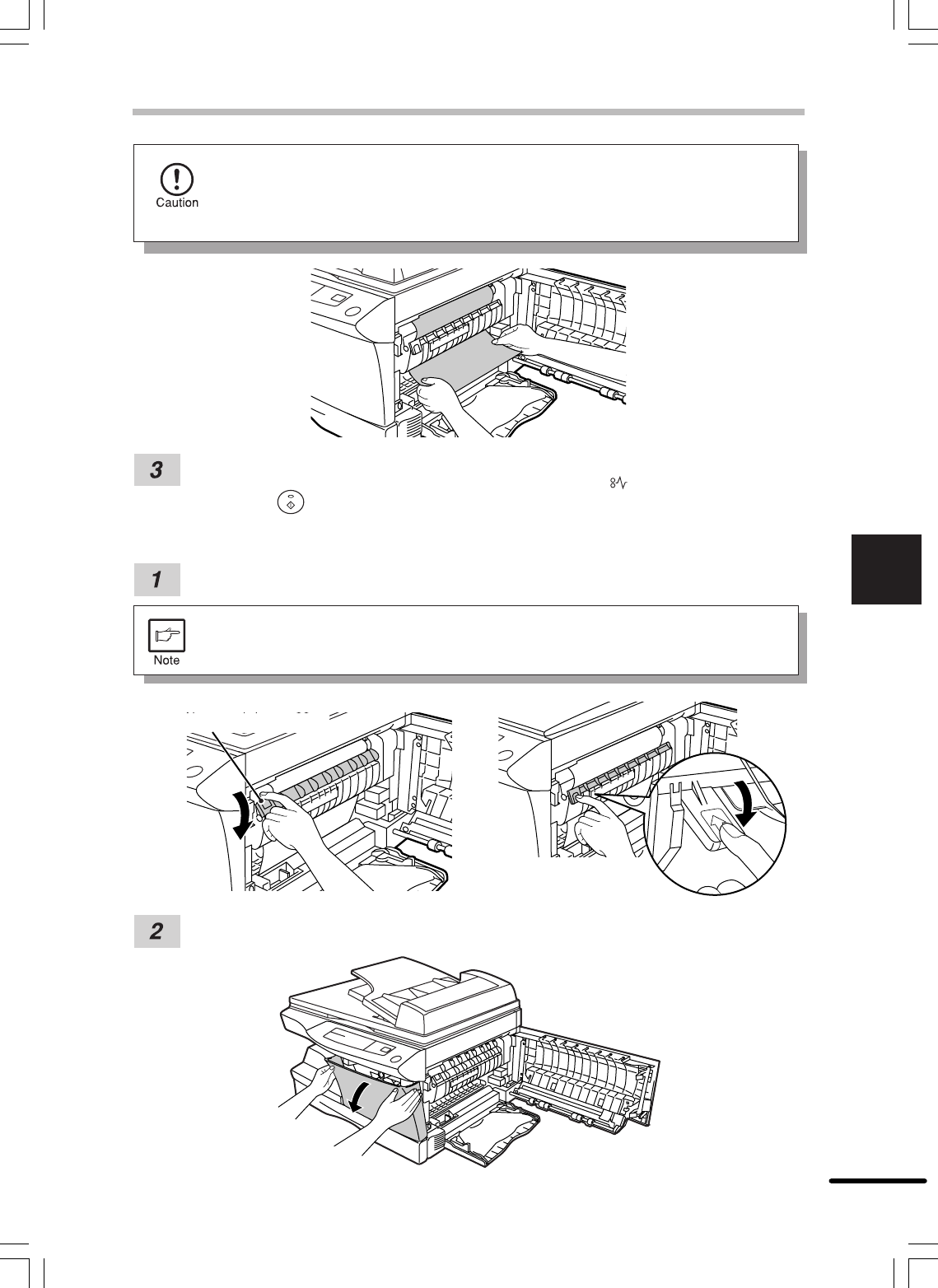 Caution

3

1

Note

2