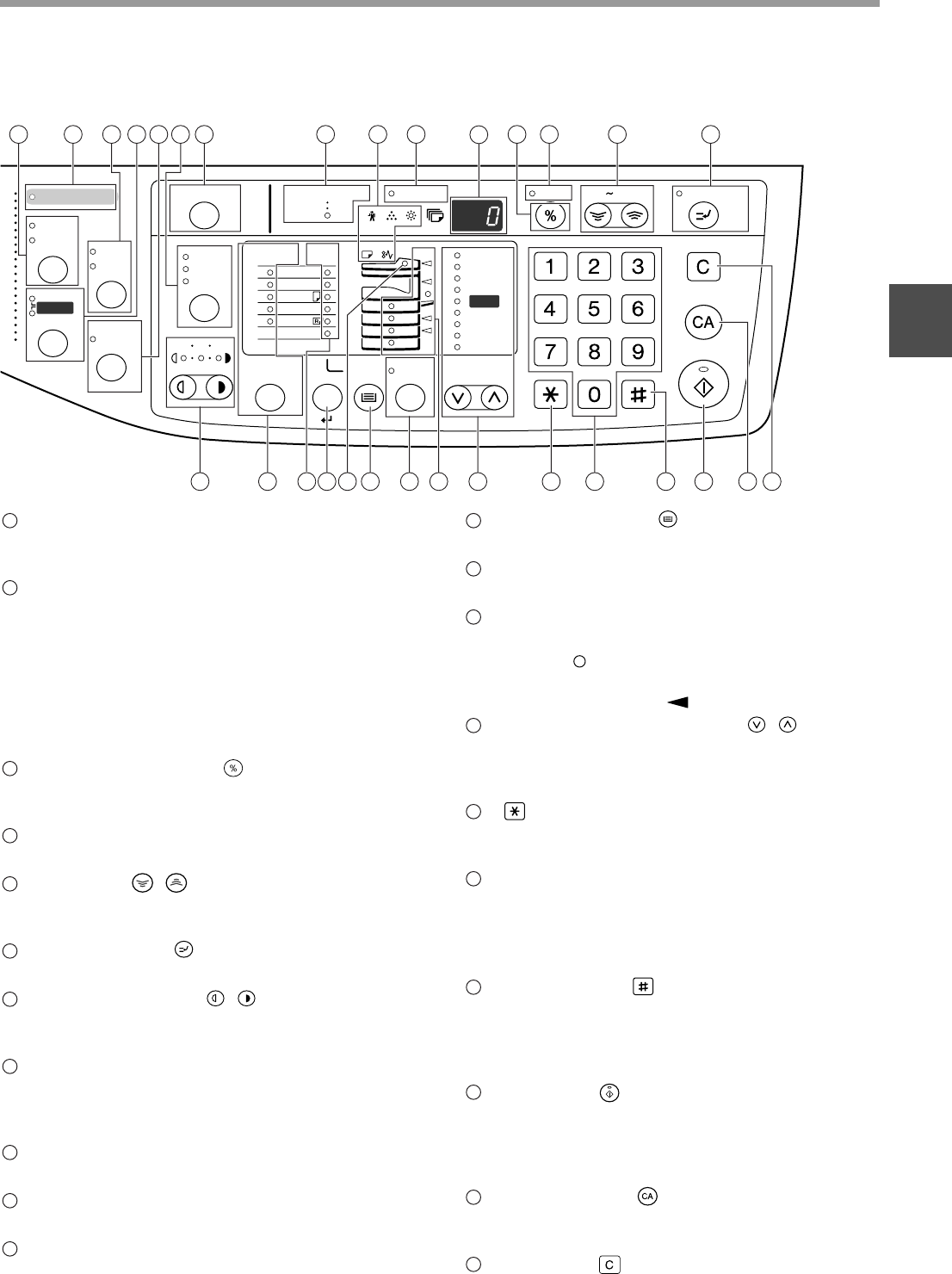 0

%

~

1 2 3

4 5 6

7 8 9

0

C

CA