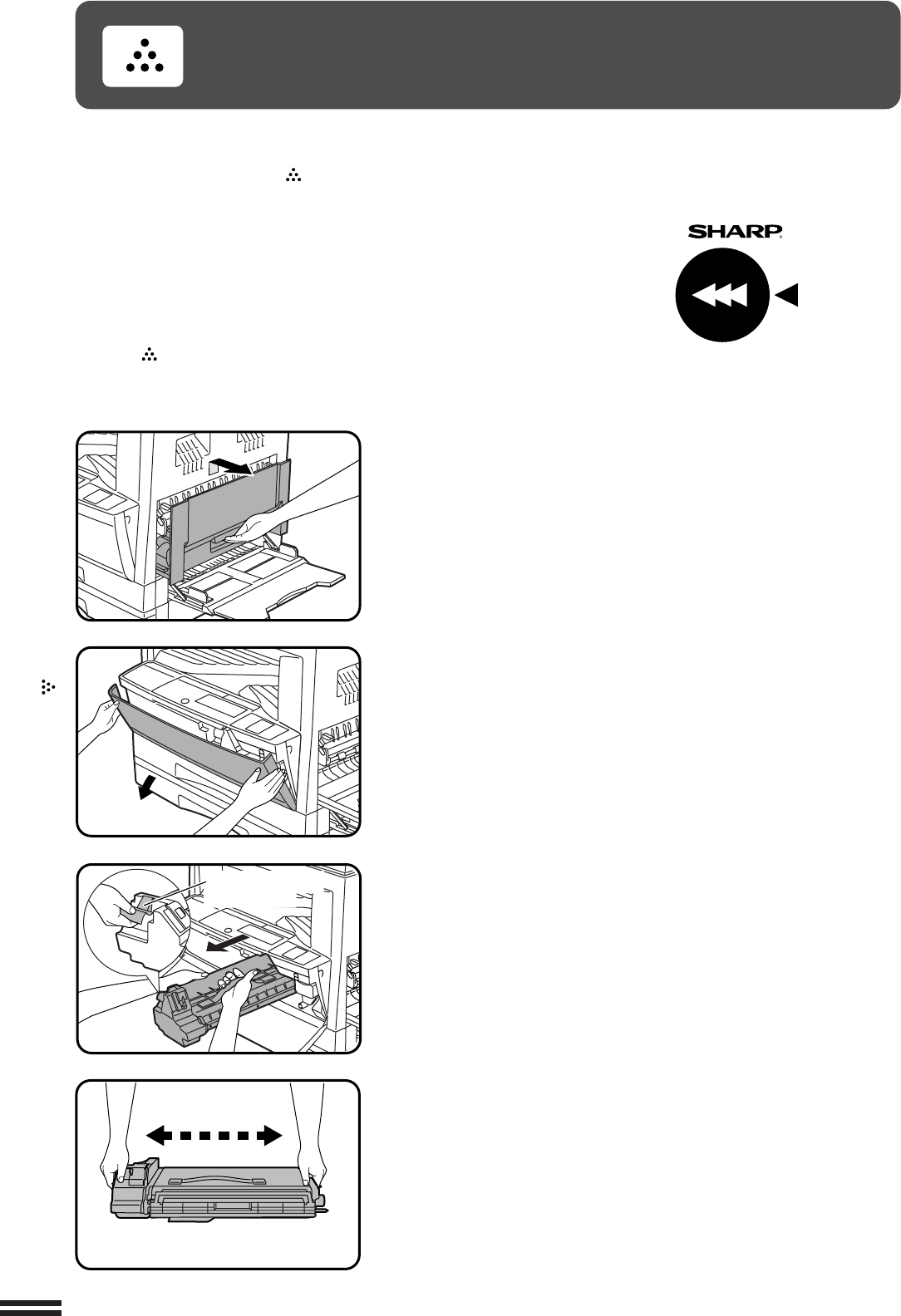 SHARP