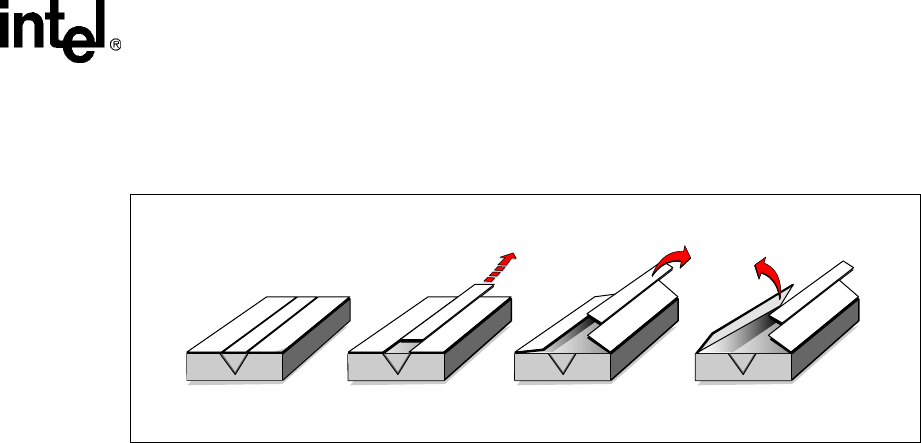 intel®