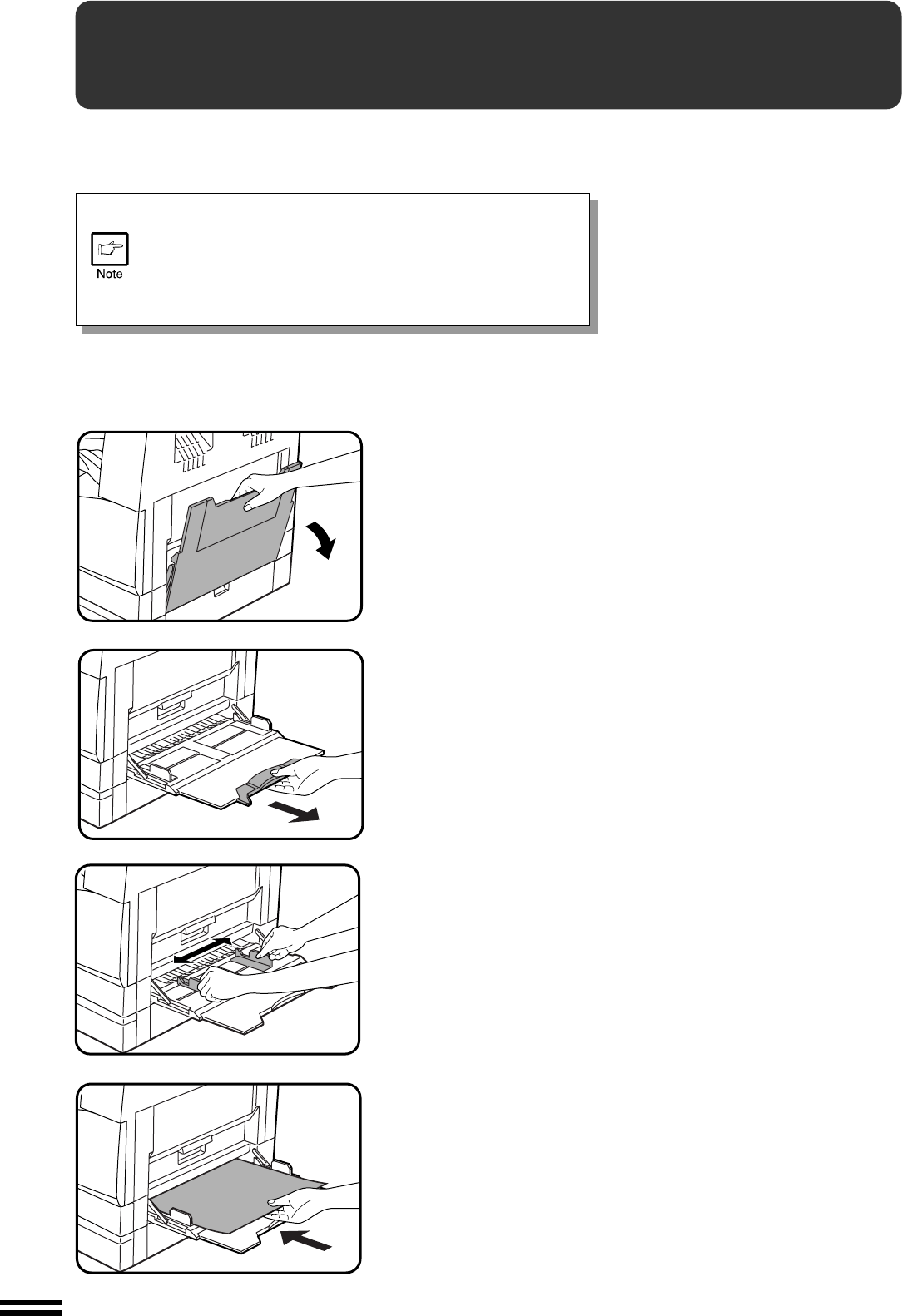 Note