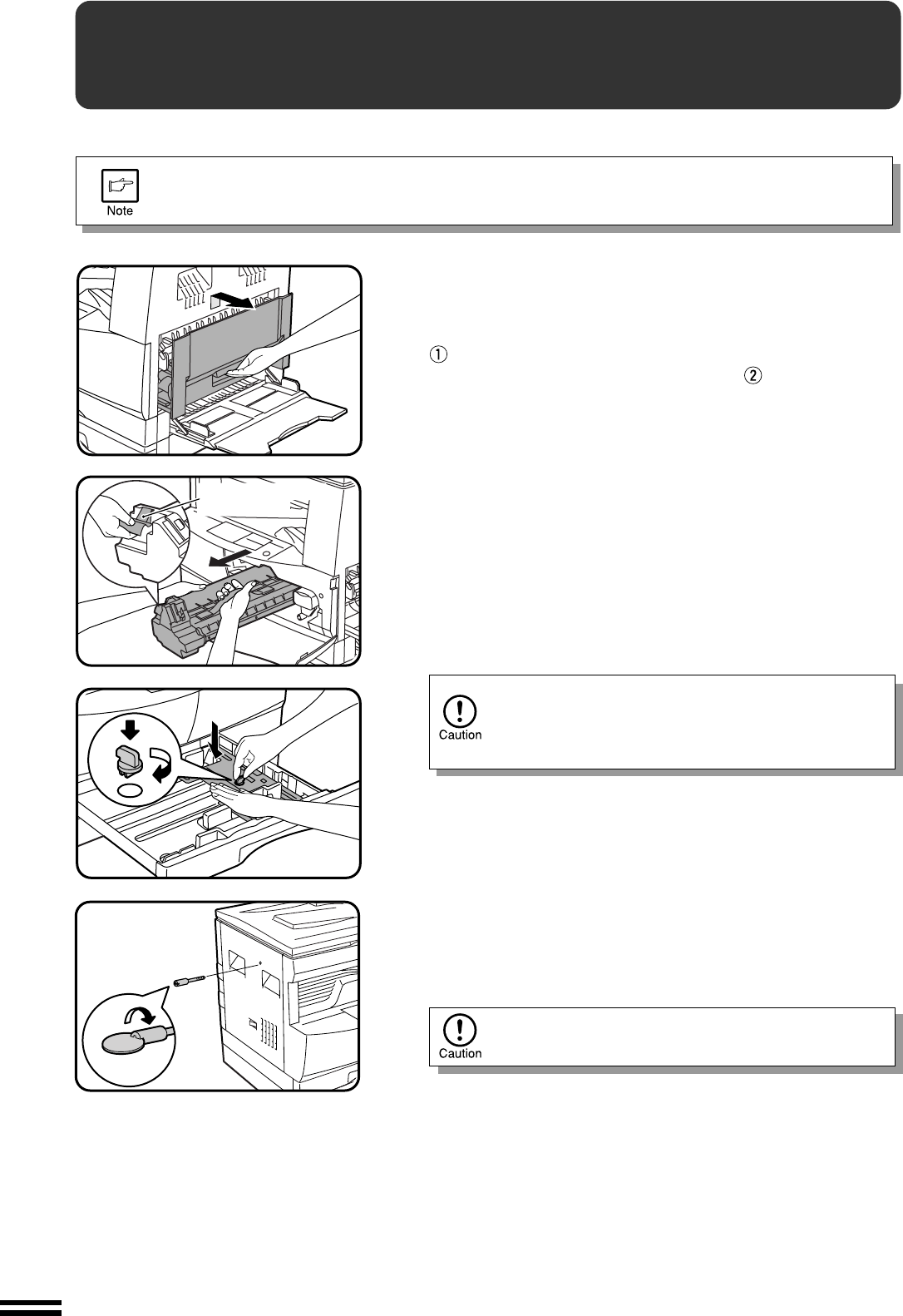 Note

①
②

Caution

Caution