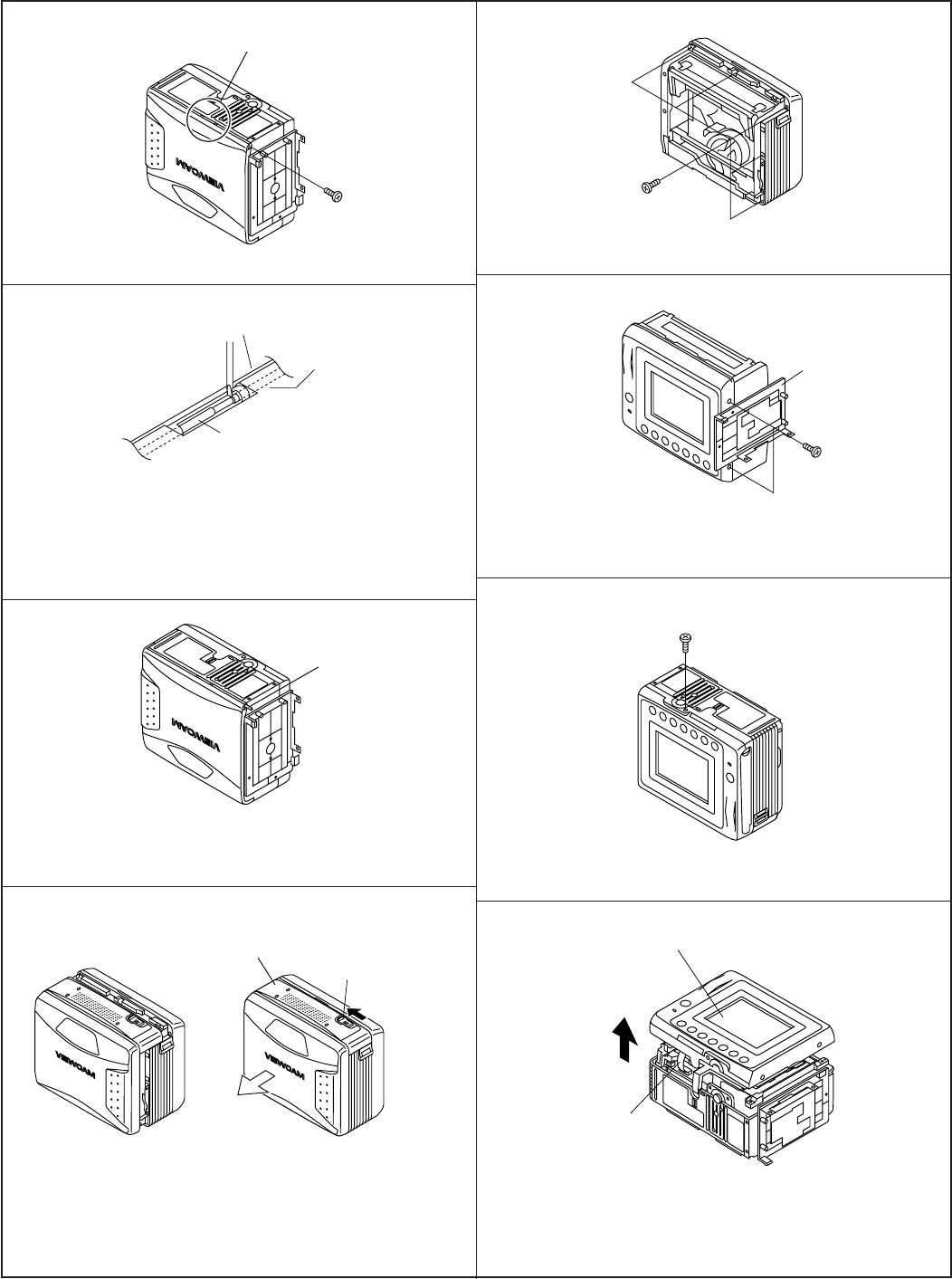 VIEWCAM

VIEWCAM

VIEWCAM

VIEWCAM