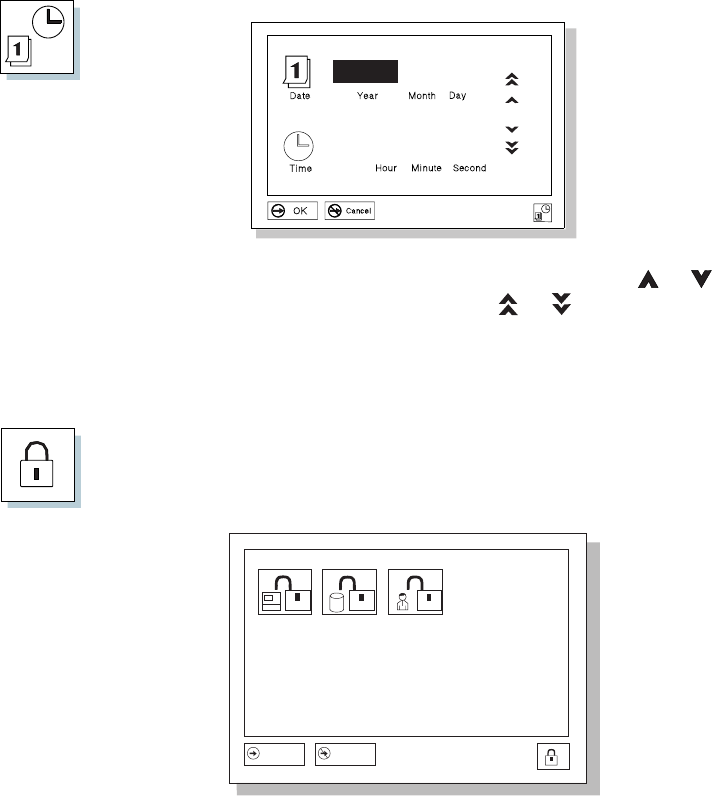 1

1

Date Year Month Day

Time Hour Minute Second

OK Cancel