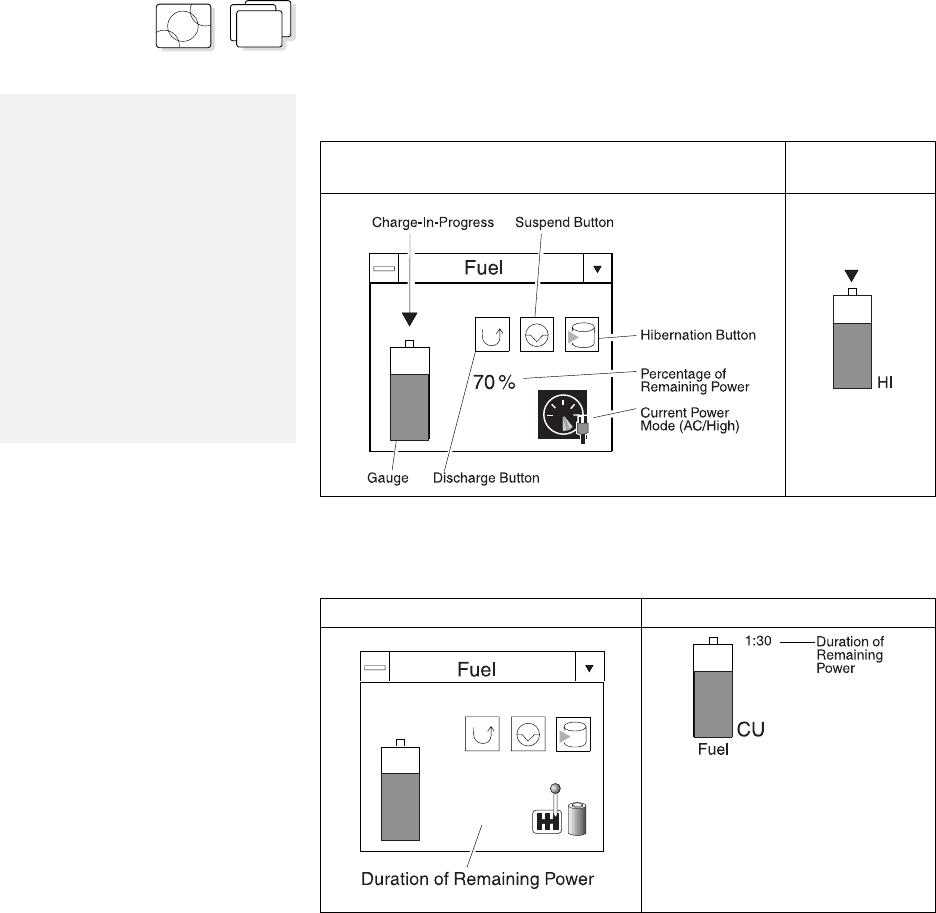 Charge-In-Progress

Suspend Button

Fuel

Hibernation Button

70 %

Percentage of Remaining Power

Current Power Mode (AC/High)

Gauge

Discharge Button

HI

Fuel

Duration of Remaining Power

1:30

Duration of Remaining Power

CU

Fuel