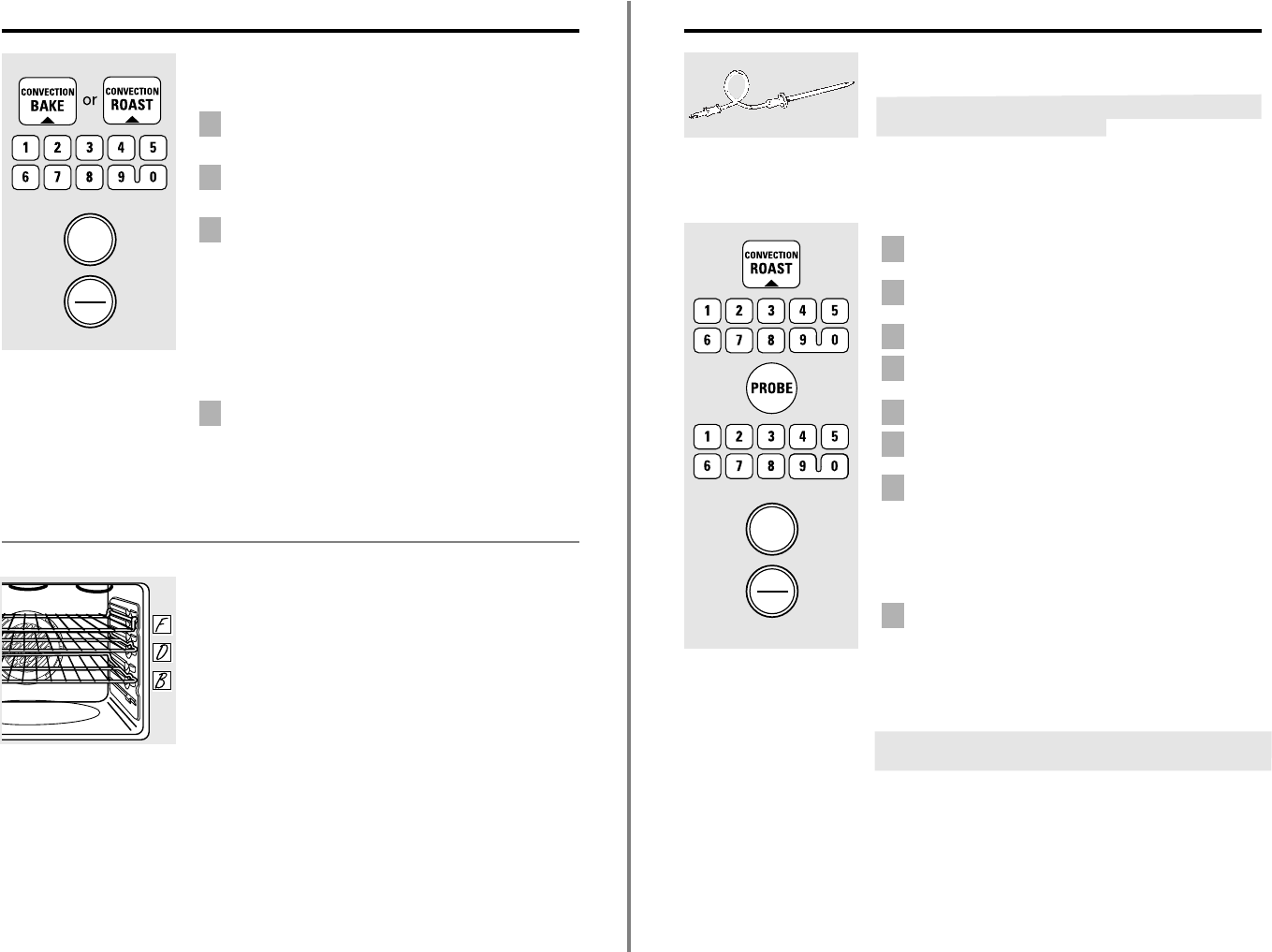 CONVECTION BAKE or CONVECTION ROAST

1 2 3 4 5
6 7 8 9 0

F
D
B

CONVECTION ROAST

1 2 3 4 5
6 7 8 9 0

PROBE

1 2 3 4 5
6 7 8 9 0