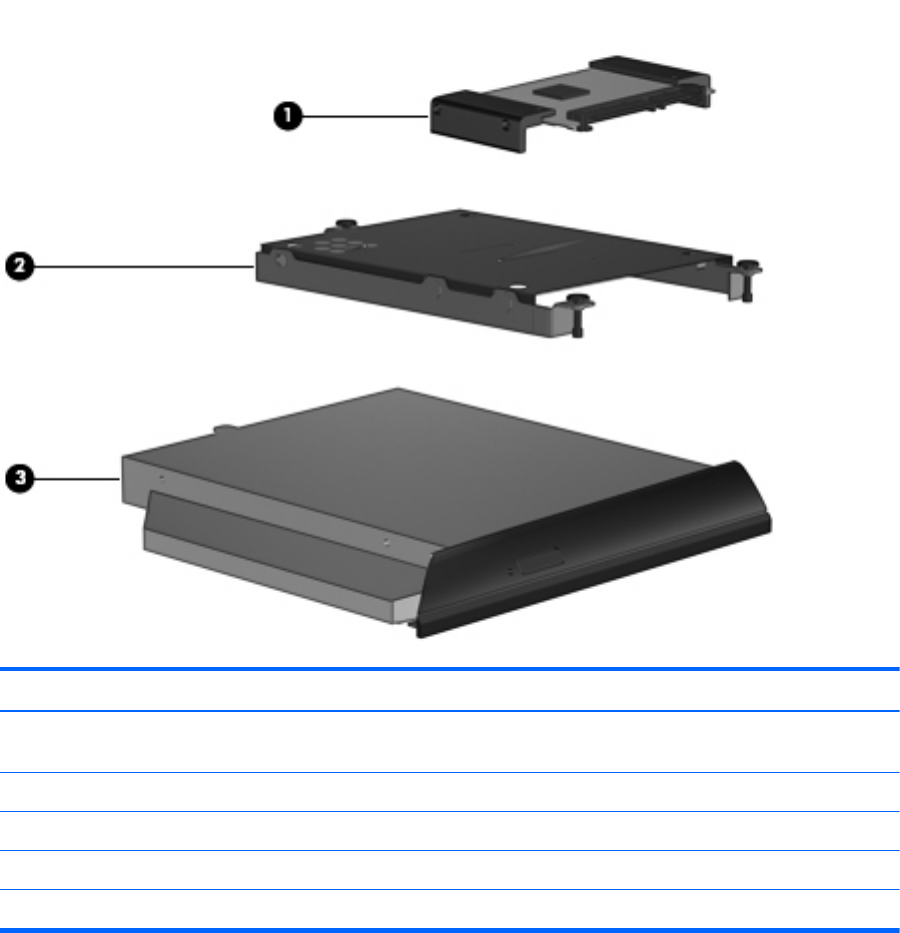 1

2

3