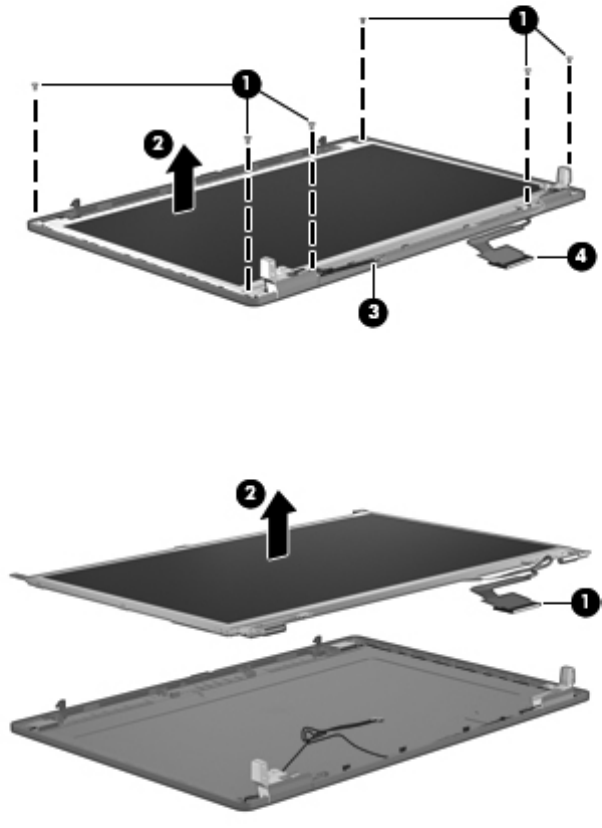 1
1
2
4
3

2
1