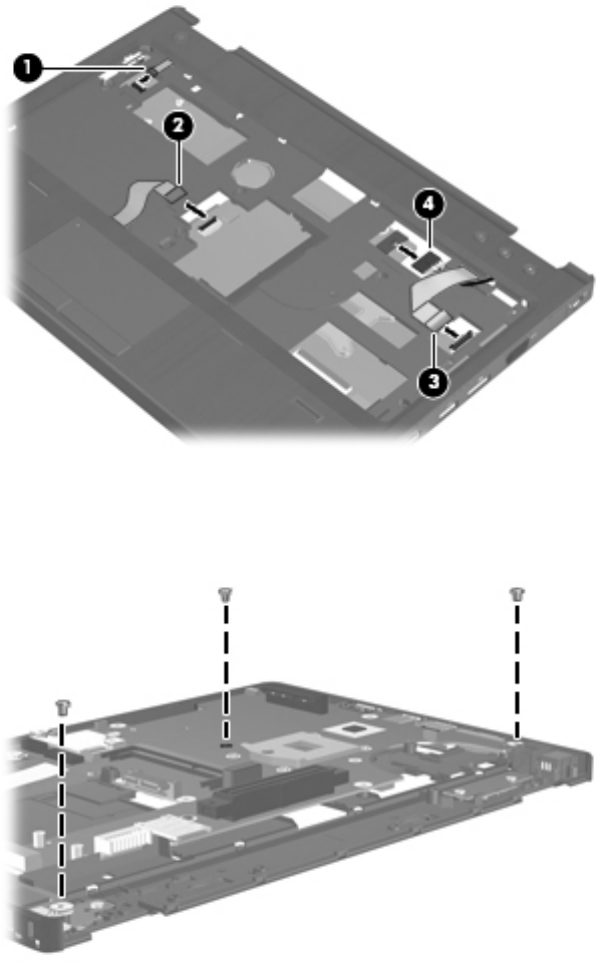 1
2
4
3