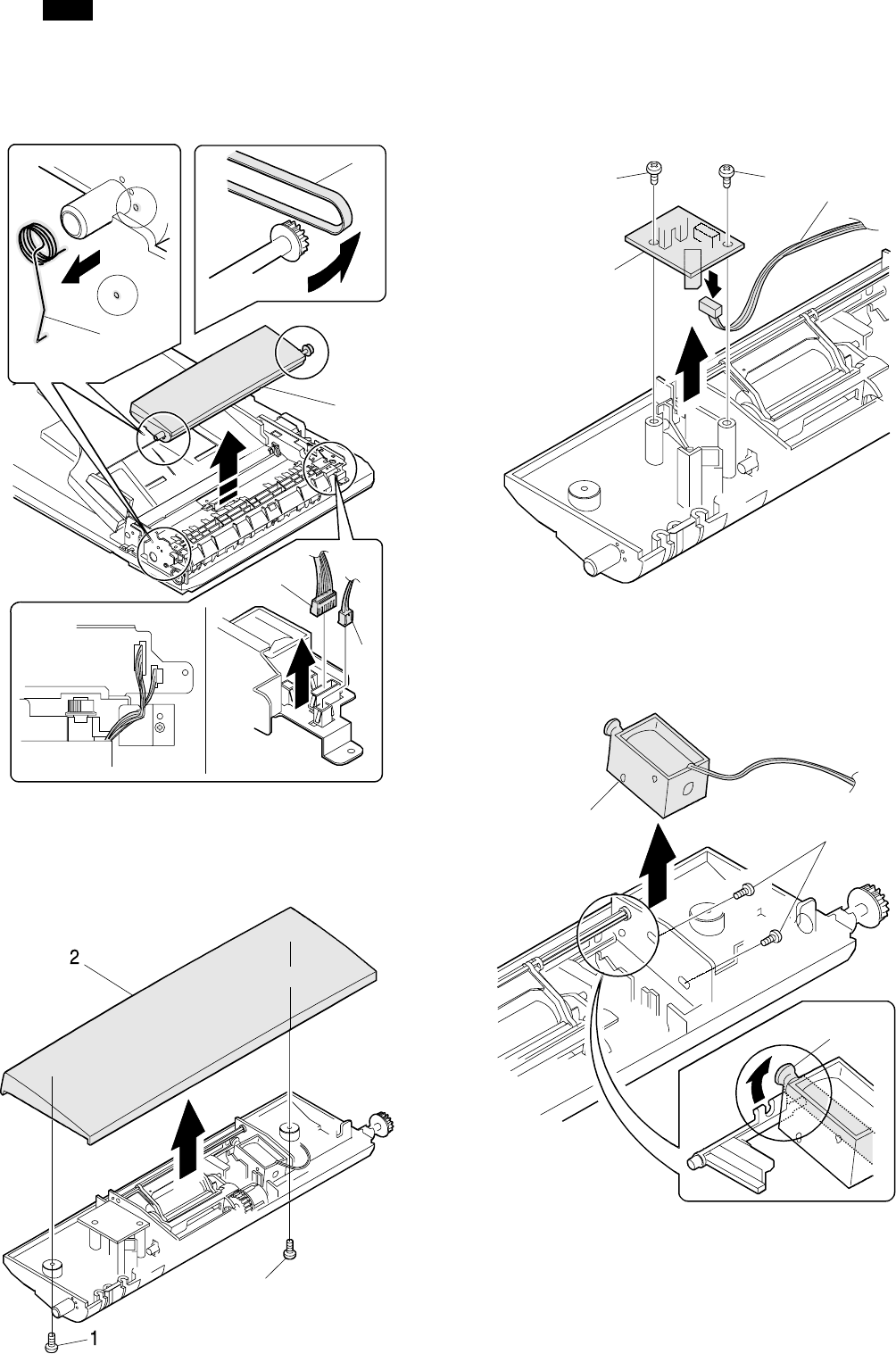 2

1