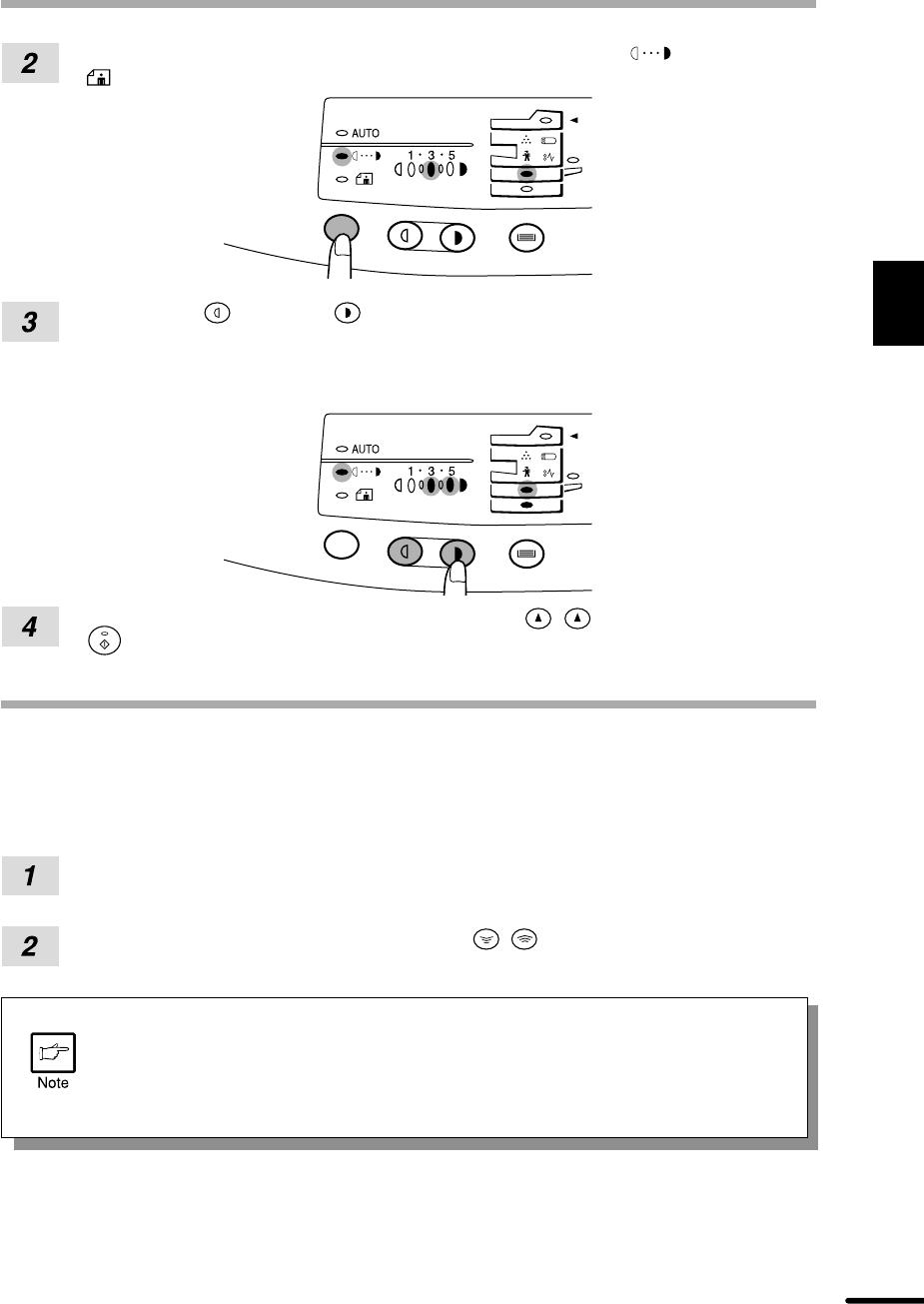 2

AUTO

1 · 3 · 5

3

AUTO

1 · 3 · 5

4

1

2

Note