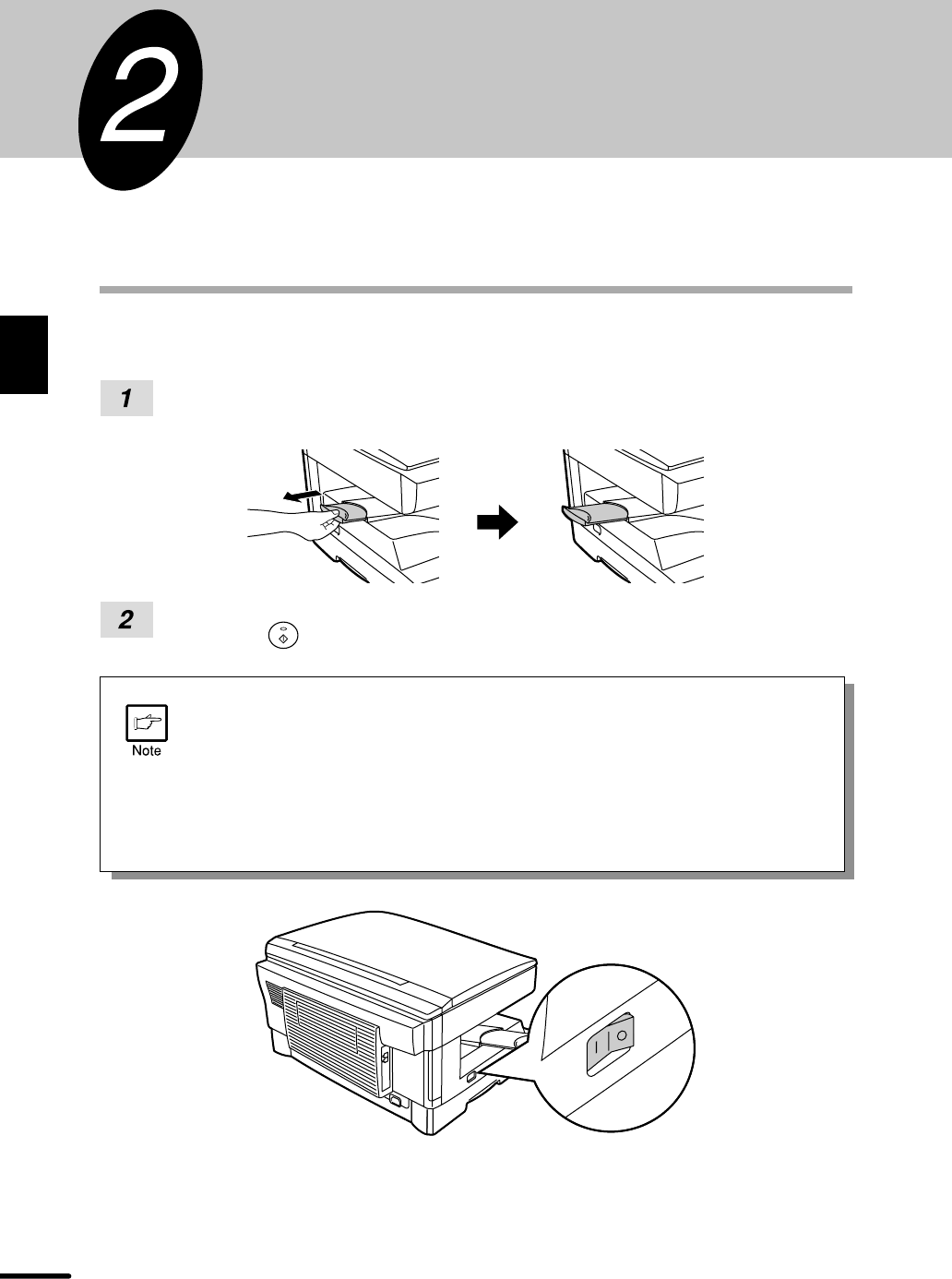 2

1

2

Note

I O