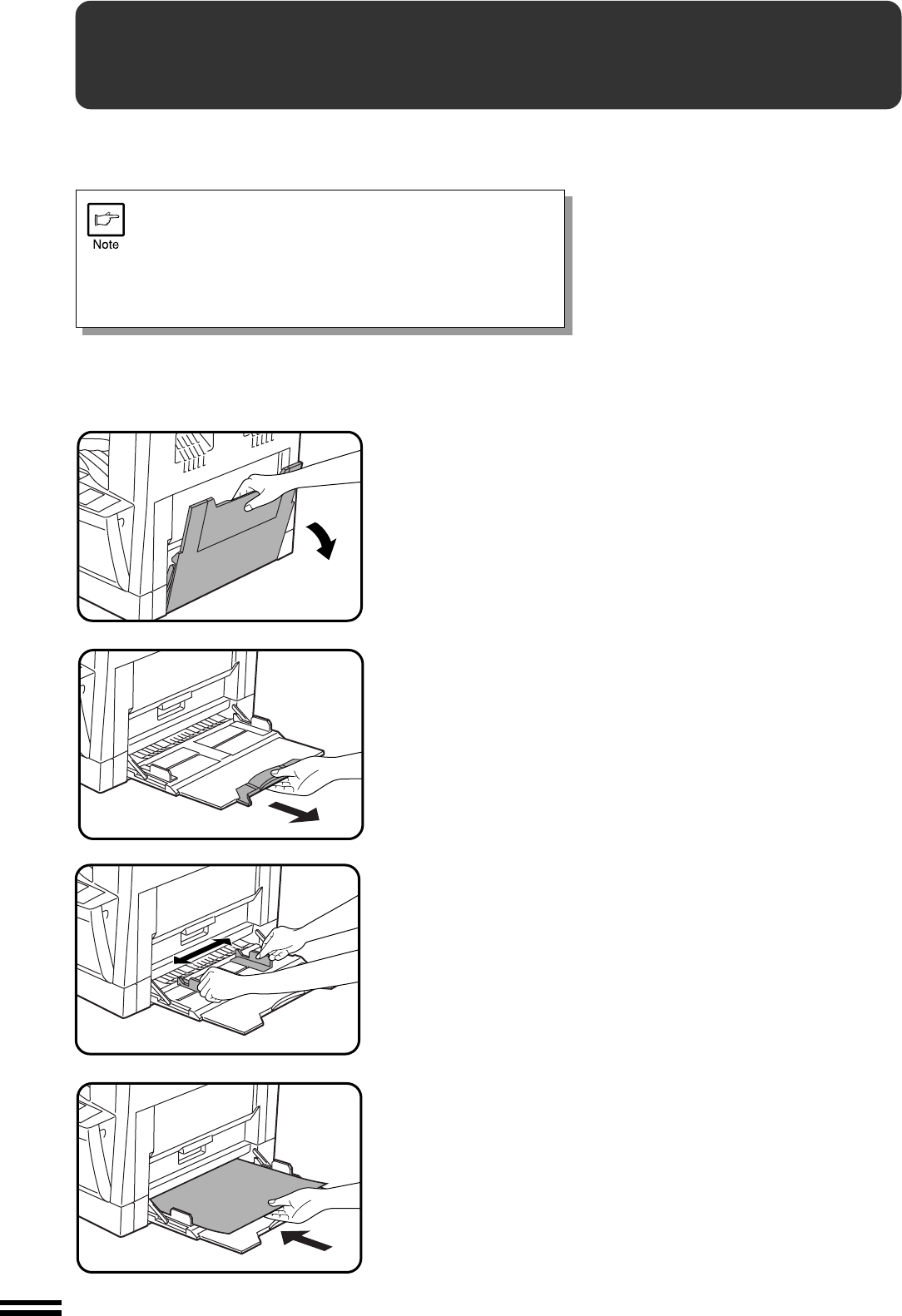 Note