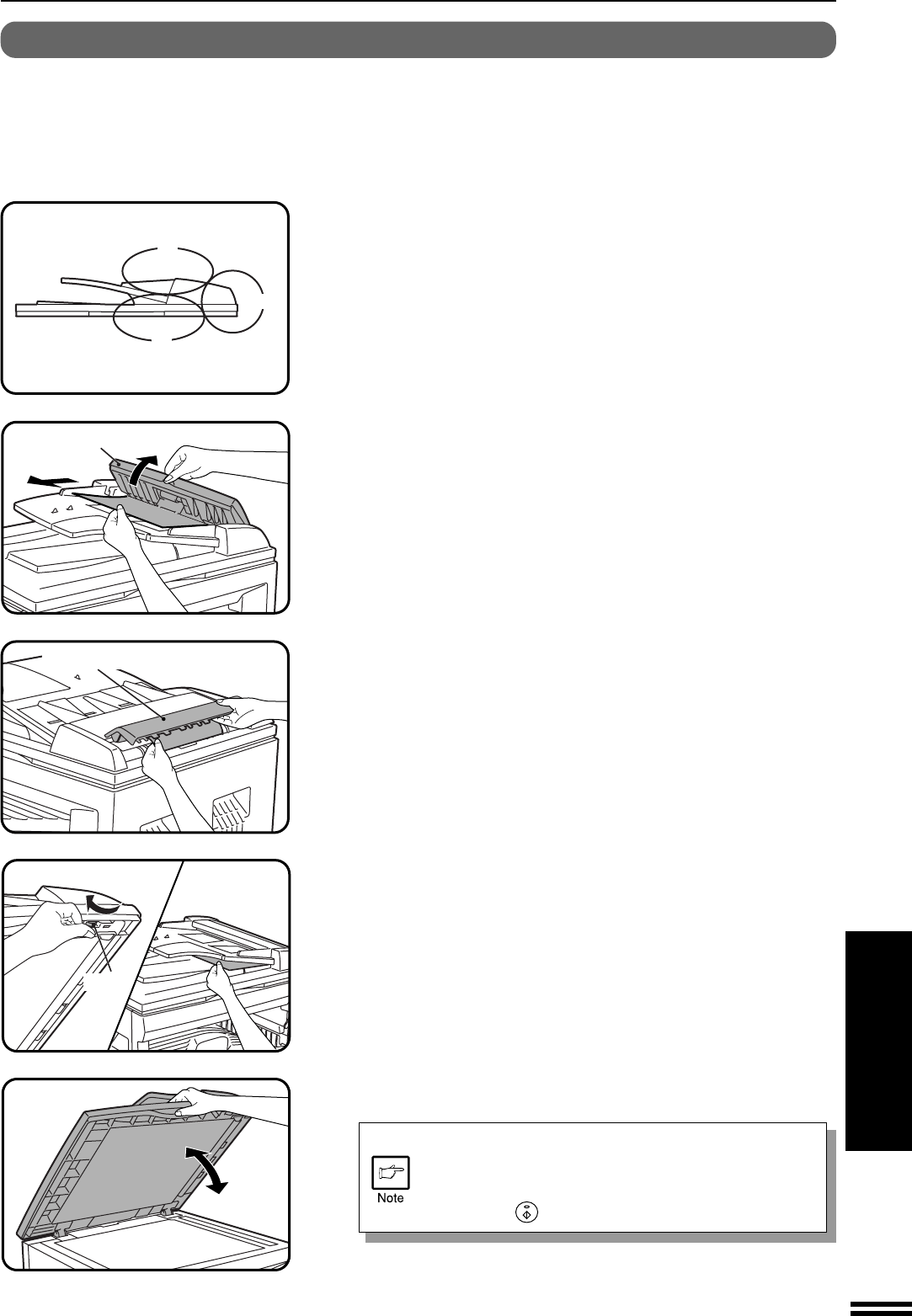 Note