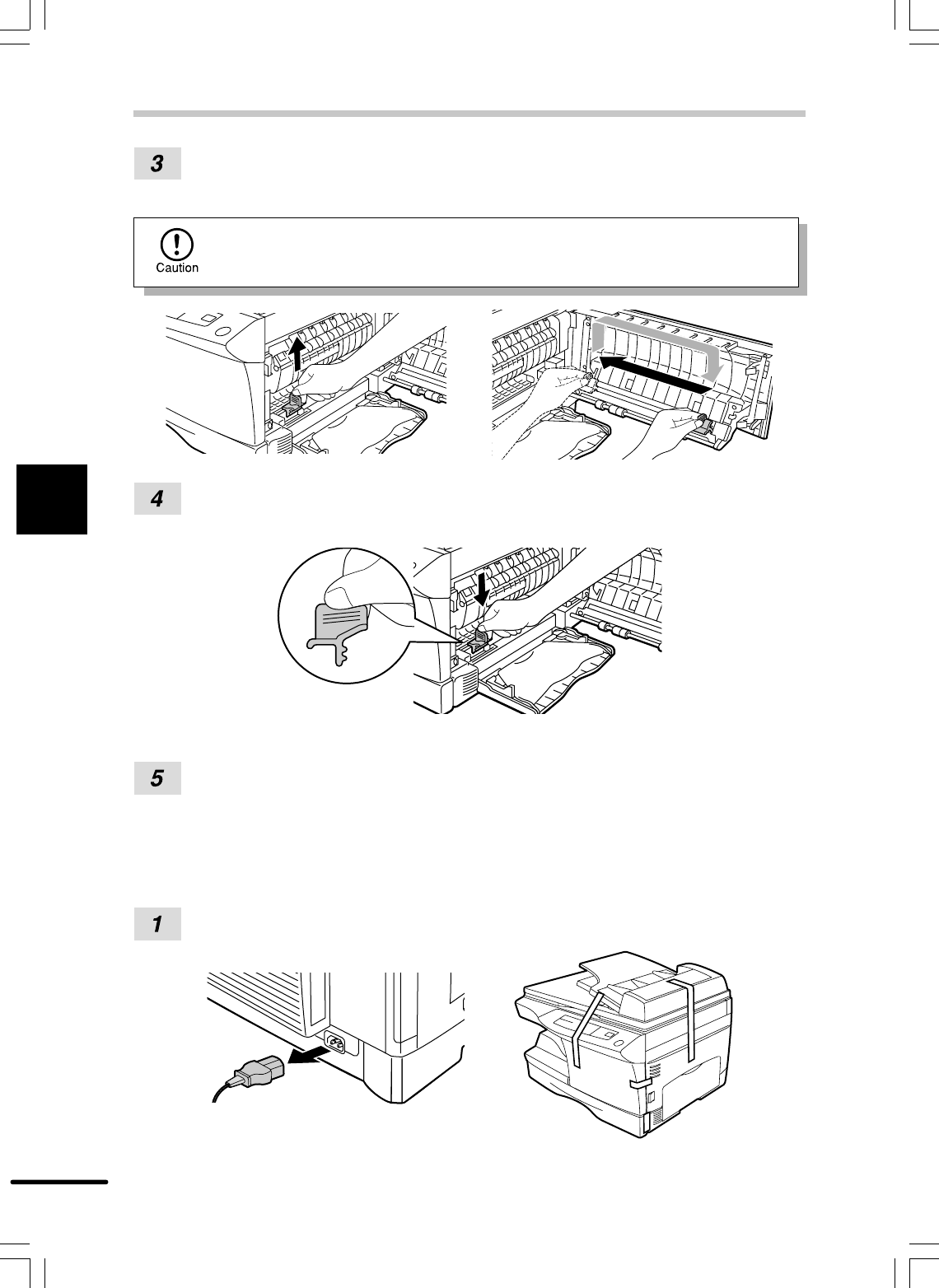 3

Caution

4

5

1